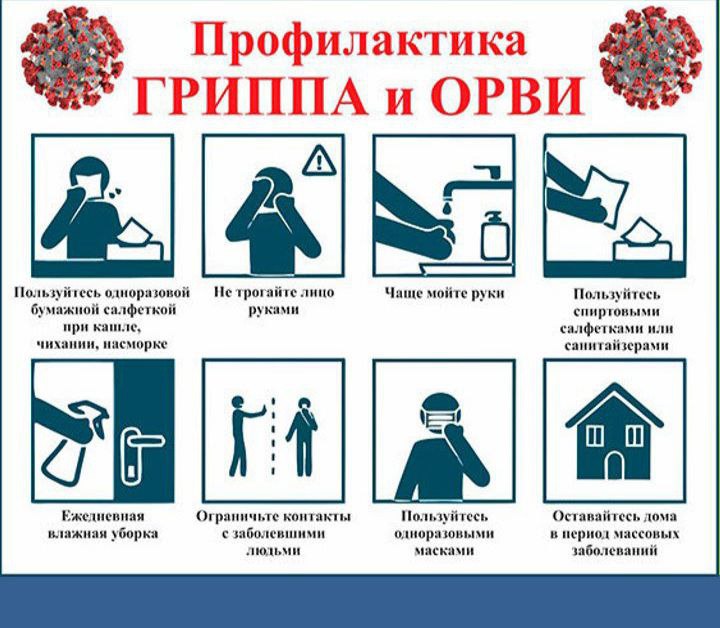 Профилактика
ГРИППА и ОРВИ

Пользуйтесь одноразовой бумажной салфеткой при кашле, чихании, насморке

Не трогайте лицо руками

Чаще мойте руки

Пользуйтесь спиртовыми салфетками или санитайзерами

Ежедневная влажная уборка

Ограничьте контакты с заболевшими людьми

Пользуйтесь одноразовыми масками

Оставайтесь дома в период массовых заболеваний