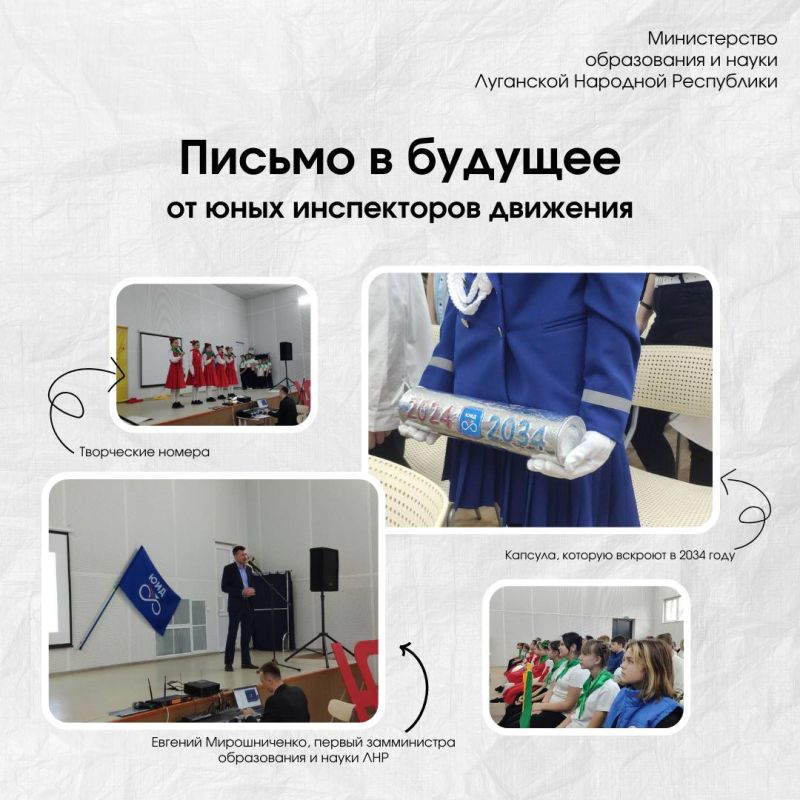 Министерство
образования и науки
Луганской Народной Республики

Письмо в будущее
от юных инспекторов движения

Творческие номера

2024 ЮИД 2034

Капсула, которую вскроют в 2034 году

ЮИД

Евгений Мирошниченко, первый замминистра образования и науки ЛНР